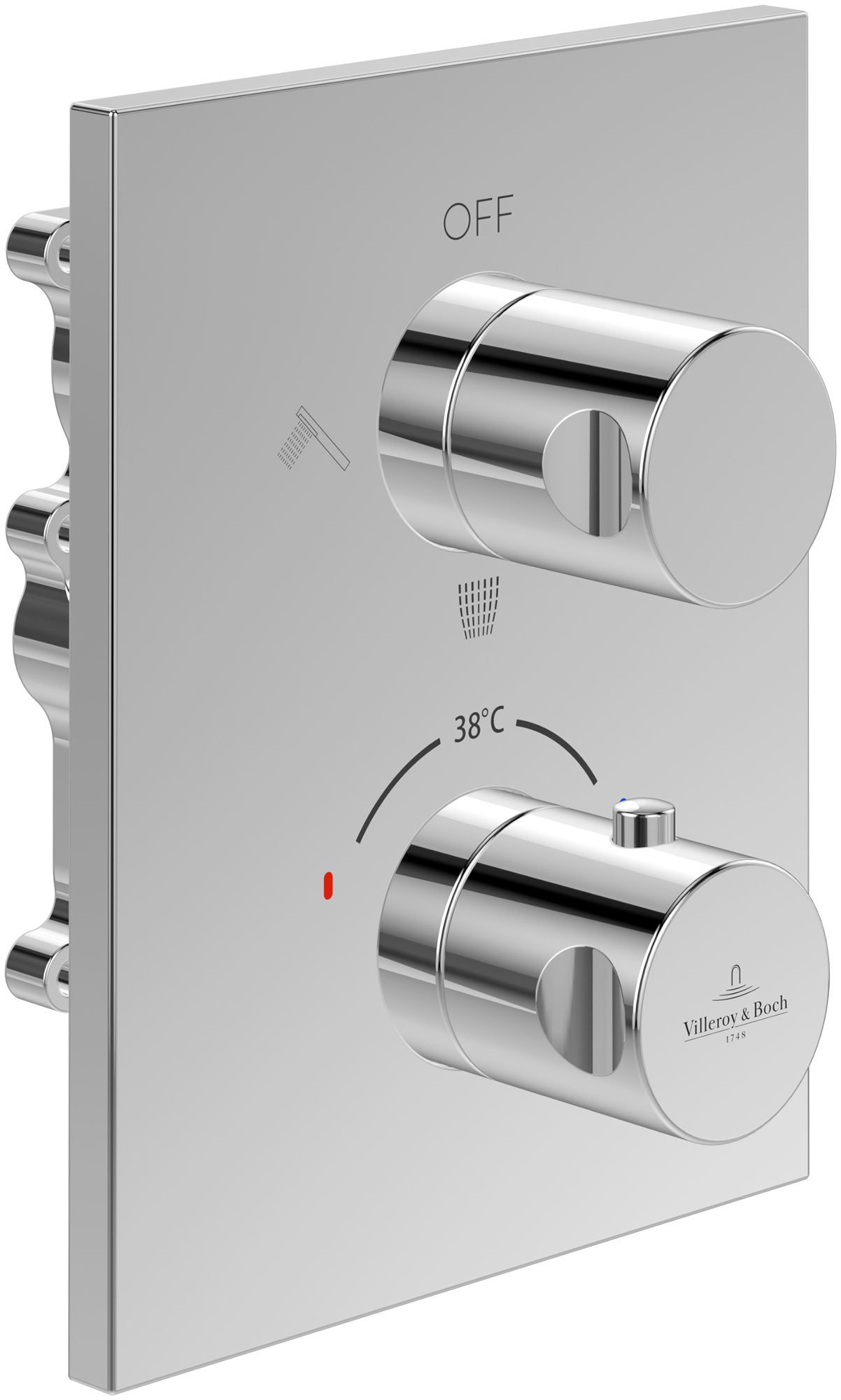 OFF

38°C

Villeroy & Boch
1748